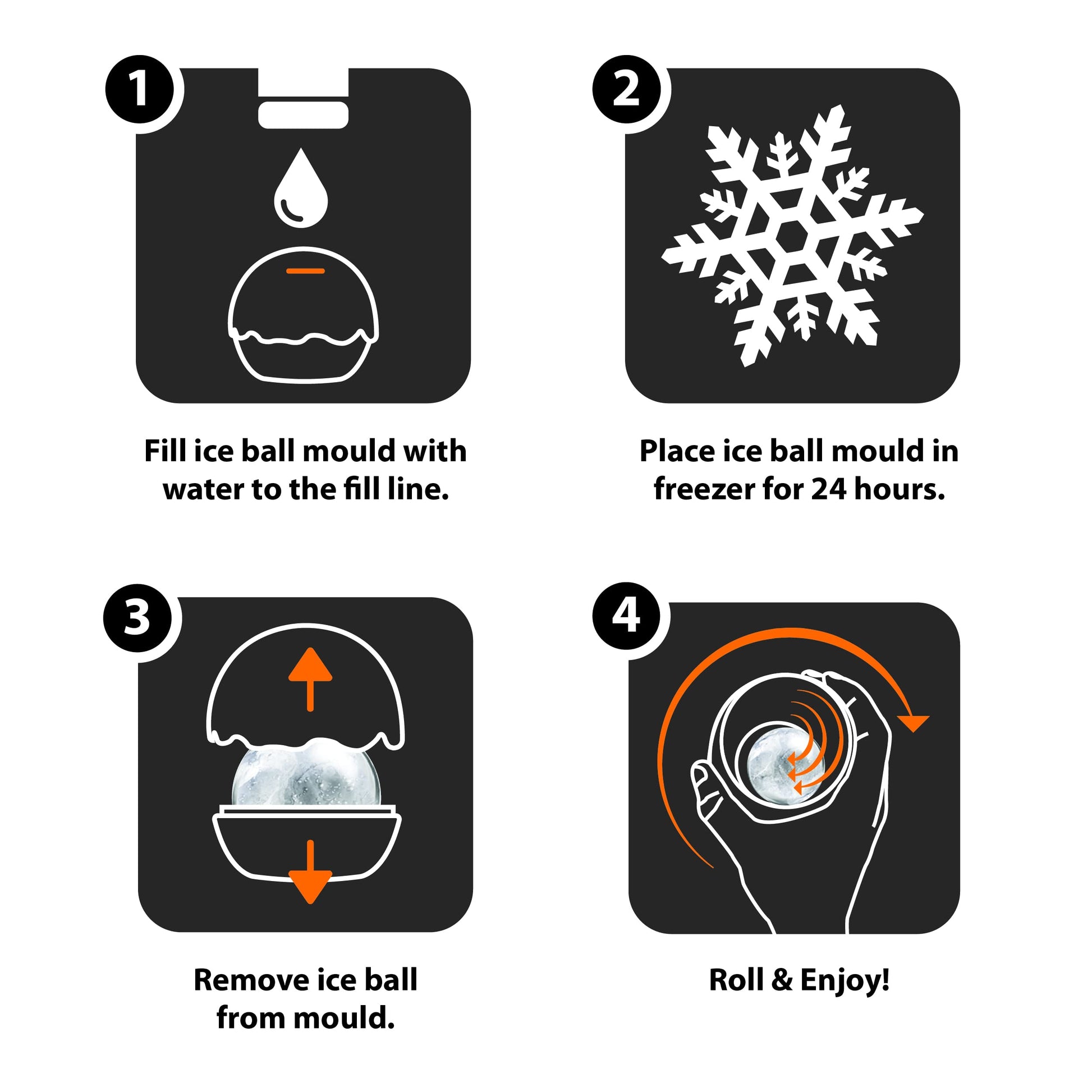 1

Fill ice ball mould with water to the fill line.

2

Place ice ball mould in freezer for 24 hours.

3

Remove ice ball from mould.

4

Roll & Enjoy!