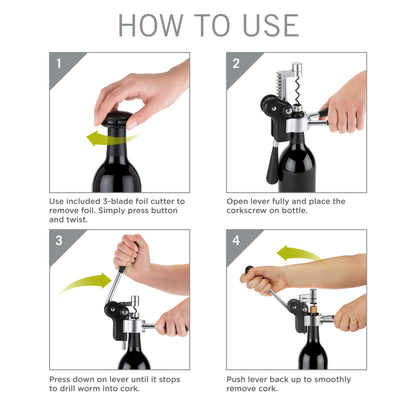 HOW TO USE

1

Use included 3-blade foil cutter to remove foil. Simply press button and twist.

2

Open lever fully and place the corkscrew on bottle.

3

Press down on lever until it stops to drill worm into cork.

4

Push lever back up to smoothly remove cork.