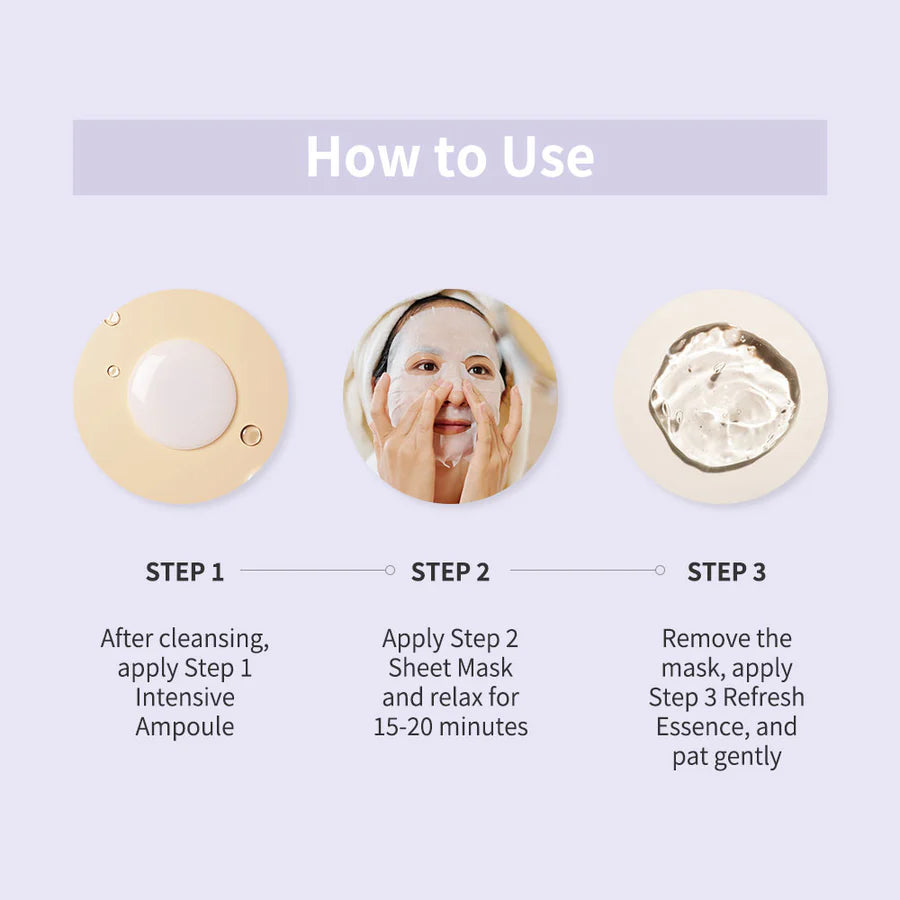 How to Use

STEP 1

After cleansing, apply Step 1 Intensive Ampoule

STEP 2

Apply Step 2 Sheet Mask and relax for 15-20 minutes

STEP 3

Remove the mask, apply Step 3 Refresh Essence, and pat gently