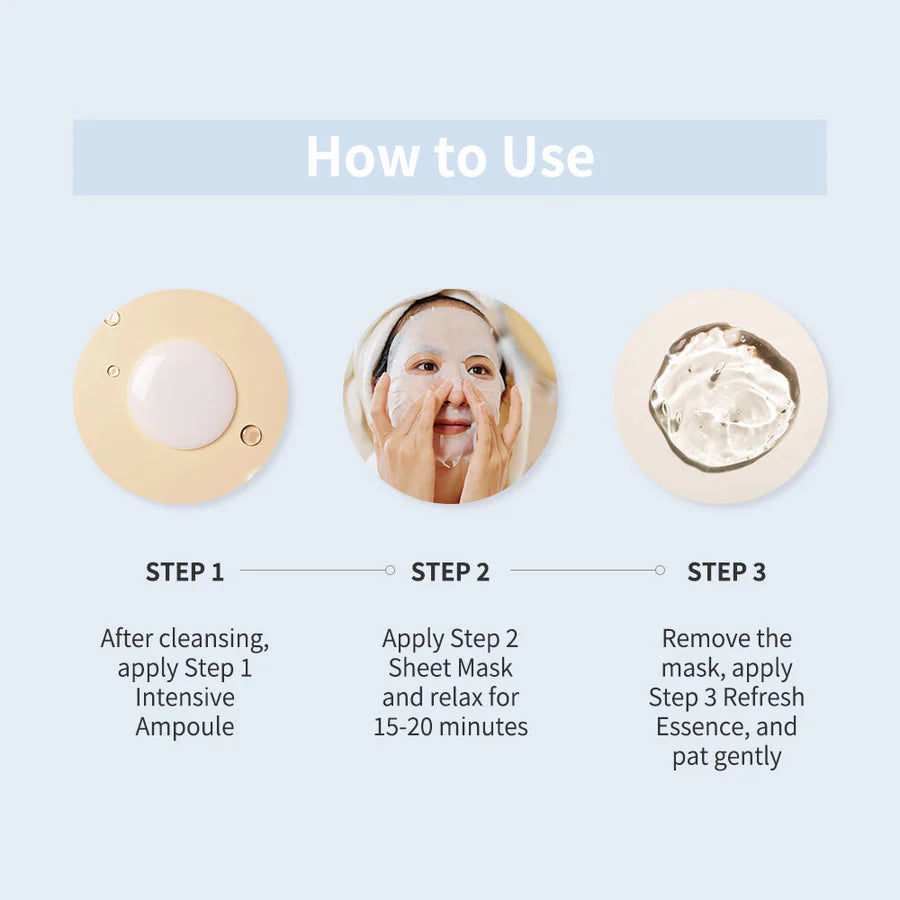 How to Use

STEP 1

After cleansing, apply Step 1 Intensive Ampoule

STEP 2

Apply Step 2 Sheet Mask and relax for 15-20 minutes

STEP 3

Remove the mask, apply Step 3 Refresh Essence, and pat gently