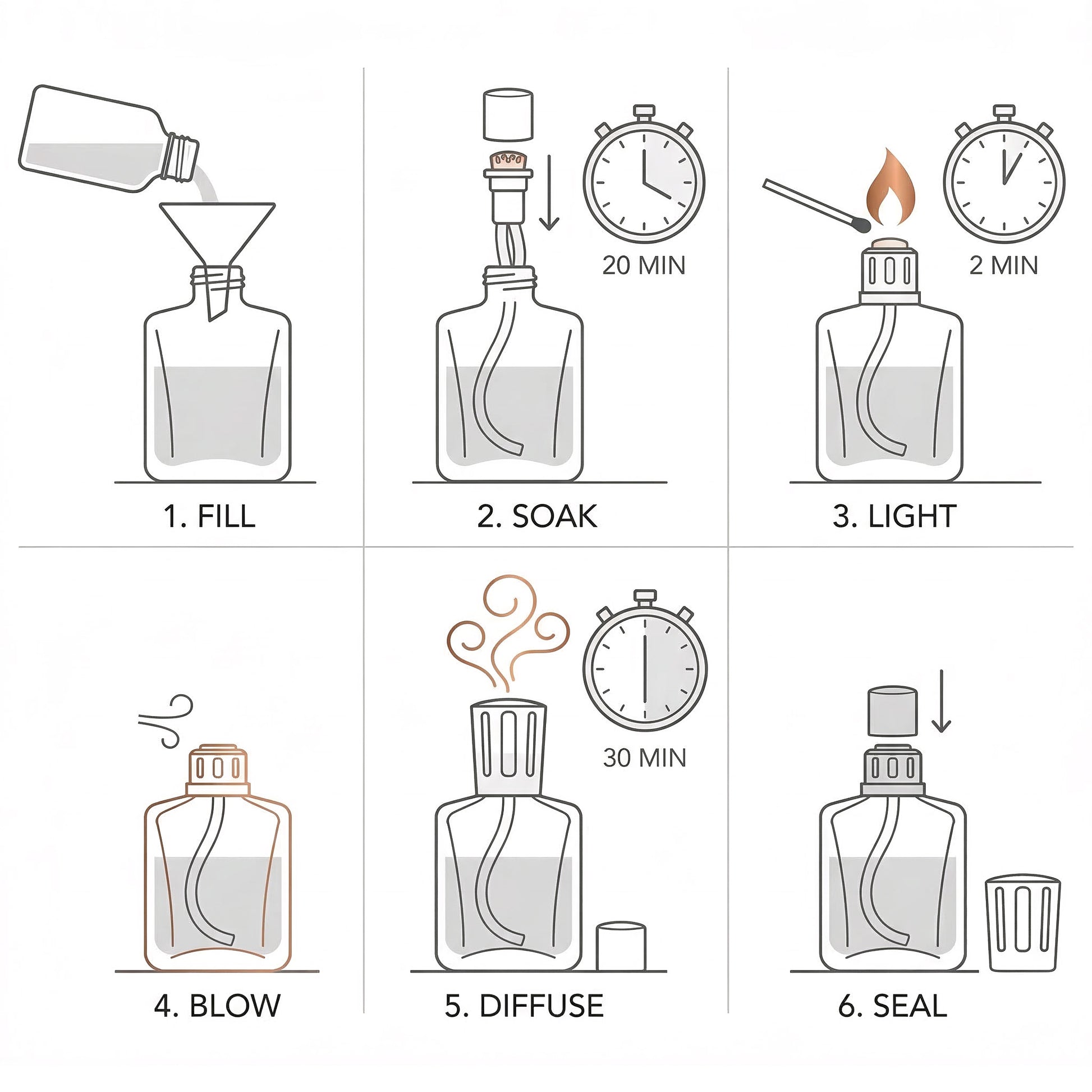 1. FILL

20 MIN

2. SOAK

2 MIN

3. LIGHT

4. BLOW

30 MIN

5. DIFFUSE

6. SEAL